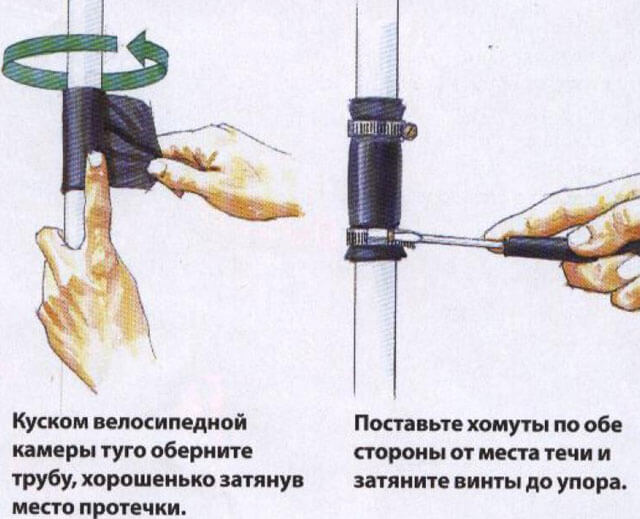 Куском велосипедной камеры туго оберните трубу, хорошенько затянув место протечки.

Поставьте хомуты по обе стороны от места течи и затяните винты до упора.