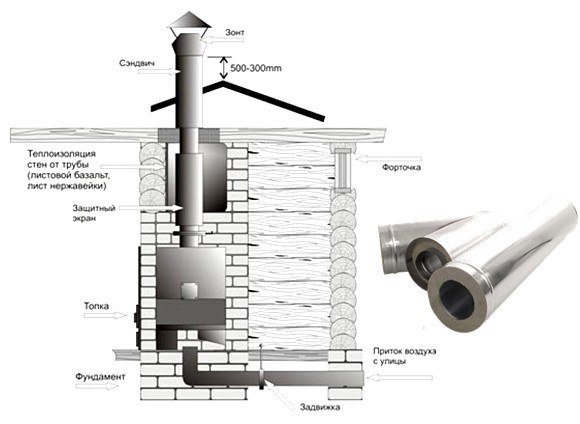 Зонт

Сэндвич

500-300mm

Теплоизоляция стен от трубы (листовой базальт, лист нержавейки)

Форточка

Защитный экран

Топка

Приток воздуха с улицы

Фундамент

Задвижка